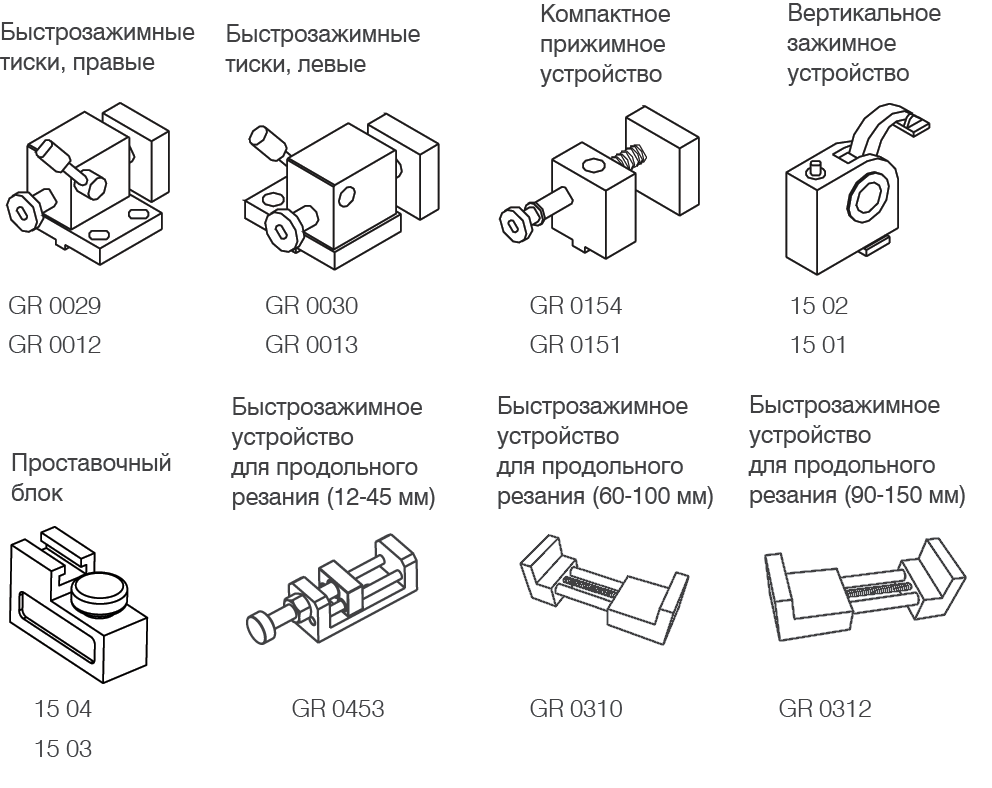 Быстрозажимные тиски, правые

GR 0029
GR 0012

Быстрозажимные тиски, левые

GR 0030
GR 0013

Компактное прижимное устройство

GR 0154
GR 0151

Вертикальное зажимное устройство

15 02
15 01

Проставочный блок

15 04
15 03

Быстрозажимное устройство для продольного резания (12-45 мм)

GR 0453

Быстрозажимное устройство для продольного резания (60-100 мм)

GR 0310

Быстрозажимное устройство для продольного резания (90-150 мм)

GR 0312